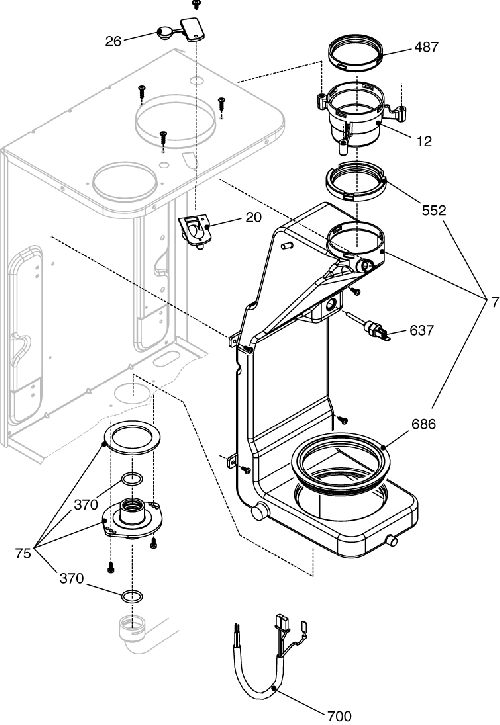 26
487
12
552
20
7
637
686
370
75
370
700