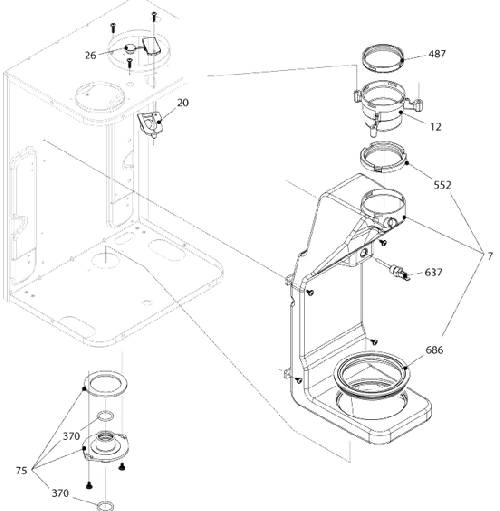 26
20
487
12
552
7
637
686
370
75
370